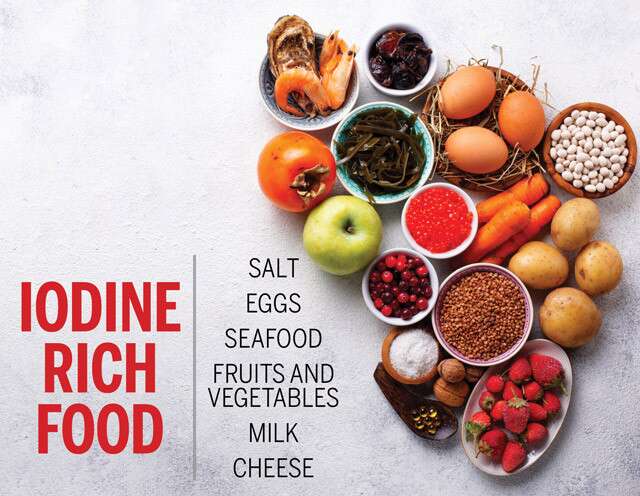 IODINE
RICH
FOOD

SALT
EGGS
SEAFOOD
FRUITS AND VEGETABLES
MILK
CHEESE